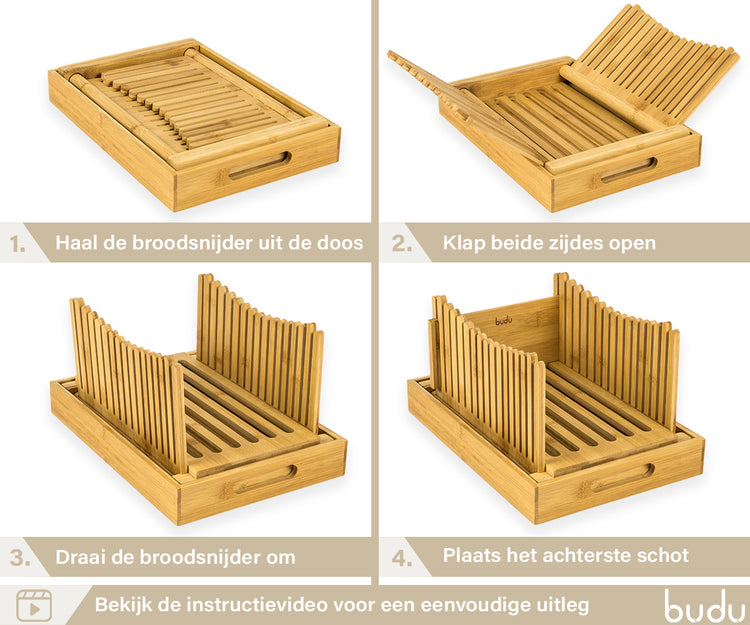 1. Haal de broodsnijder uit de doos

2. Klap beide zijdes open

budu

3. Draai de broodsnijder om

4. Plaats het achterste schot

Bekijk de instructievideo voor een eenvoudige uitleg

budu